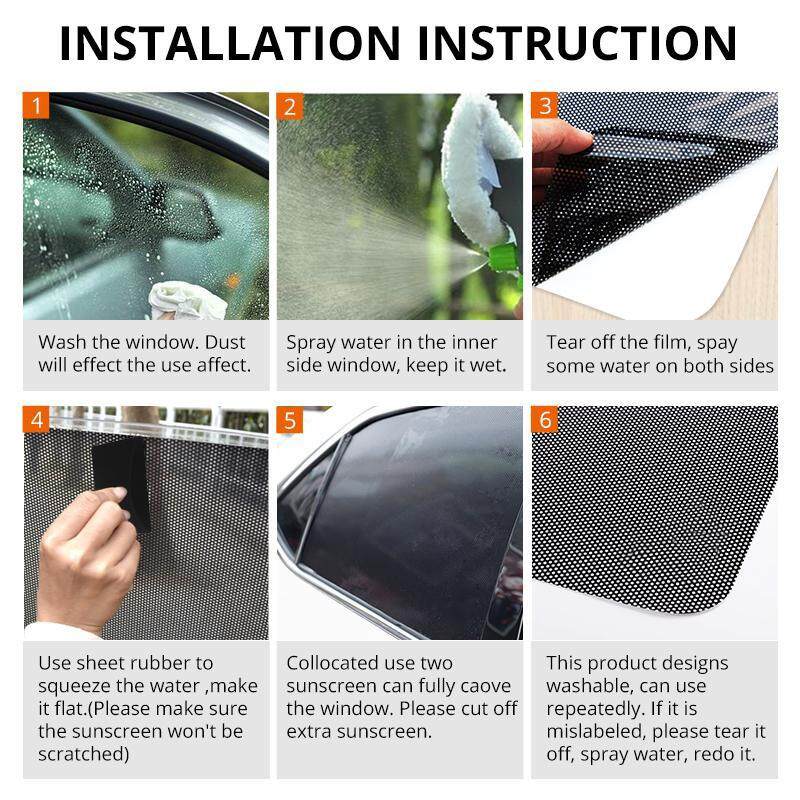 INSTALLATION INSTRUCTION

1

Wash the window. Dust will effect the use affect.

2

Spray water in the inner side window, keep it wet.

3

Tear off the film, spay some water on both sides

4

Use sheet rubber to squeeze the water ,make it flat.(Please make sure the sunscreen won't be scratched)

5

Collocated use two sunscreen can fully caove the window. Please cut off extra sunscreen.

6

This product designs washable, can use repeatedly. If it is mislabeled, please tear it off, spray water, redo it.