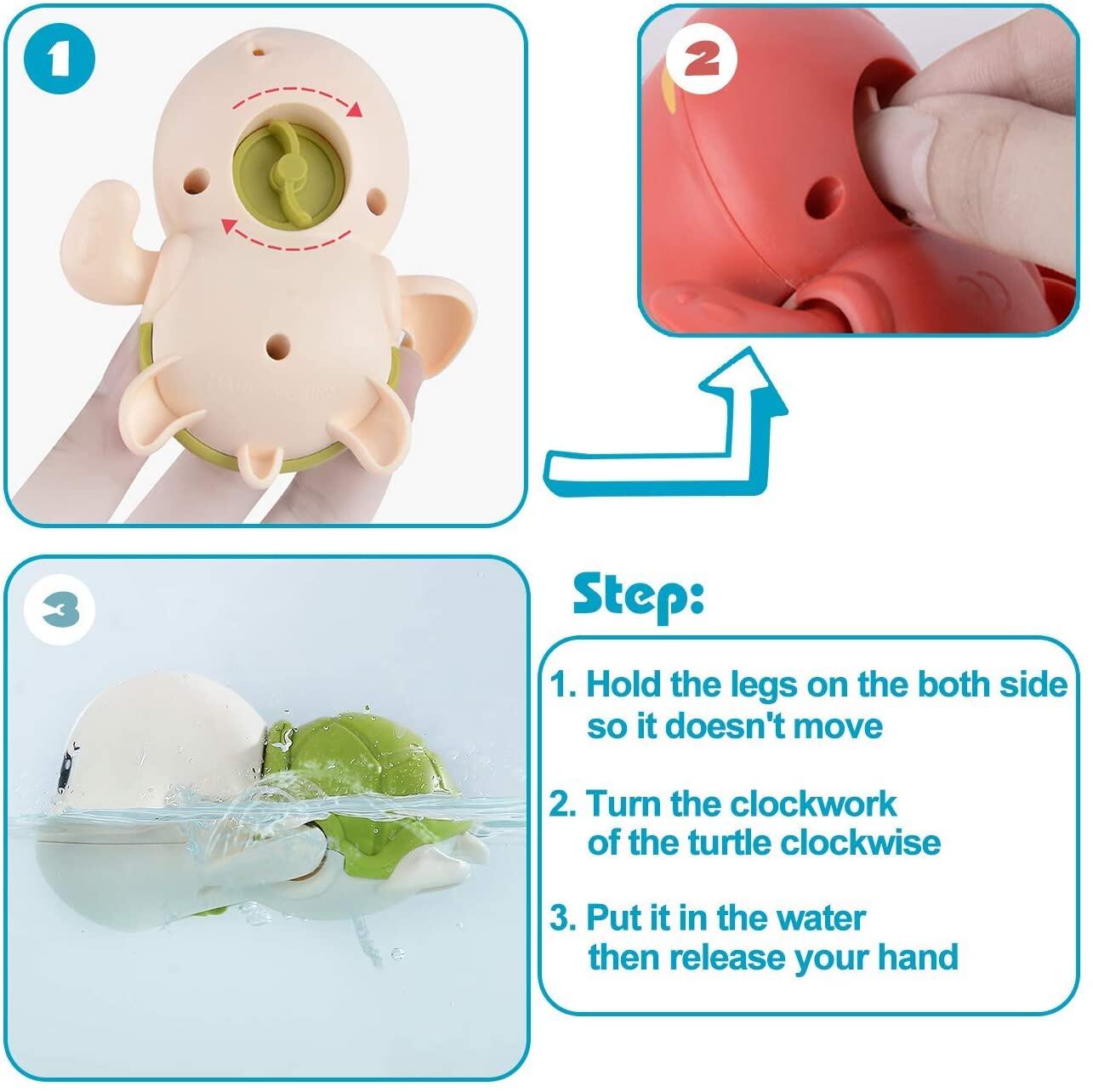 1

2

3

Step:

1. Hold the legs on the both side so it doesn't move

2. Turn the clockwork of the turtle clockwise

3. Put it in the water then release your hand